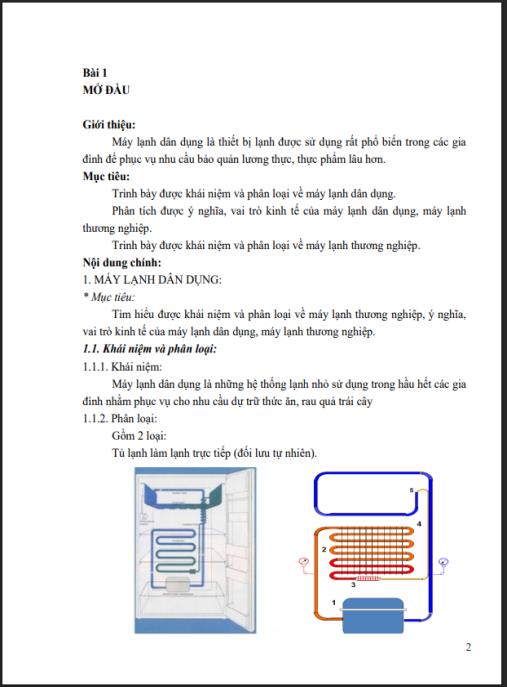 Bài 1
MỞ ĐẦU

Giới thiệu:

Máy lạnh dân dụng là thiết bị lạnh được sử dụng rất phổ biến trong các gia đình để phục vụ nhu cầu bảo quản lương thực, thực phẩm lâu hơn.

Mục tiêu:

Trình bày được khái niệm và phân loại về máy lạnh dân dụng.

Phân tích được ý nghĩa, vai trò kinh tế của máy lạnh dân dụng, máy lạnh thương nghiệp.

Trình bày được khái niệm và phân loại về máy lạnh thương nghiệp.

Nội dung chính:

1. MÁY LẠNH DÂN DỤNG:

* Mục tiêu:

Tìm hiểu được khái niệm và phân loại về máy lạnh thương nghiệp, ý nghĩa, vai trò kinh tế của máy lạnh dân dụng, máy lạnh thương nghiệp.

1.1. Khái niệm và phân loại:

1.1.1. Khái niệm:

Máy lạnh dân dụng là những hệ thống lạnh nhỏ sử dụng trong hầu hết các gia đình nhằm phục vụ cho nhu cầu dự trữ thức ăn, rau quả trái cây

1.1.2. Phân loại:

Gồm 2 loại:

Tủ lạnh làm lạnh trực tiếp (đối lưu tự nhiên).

5
4
2
3
1

2